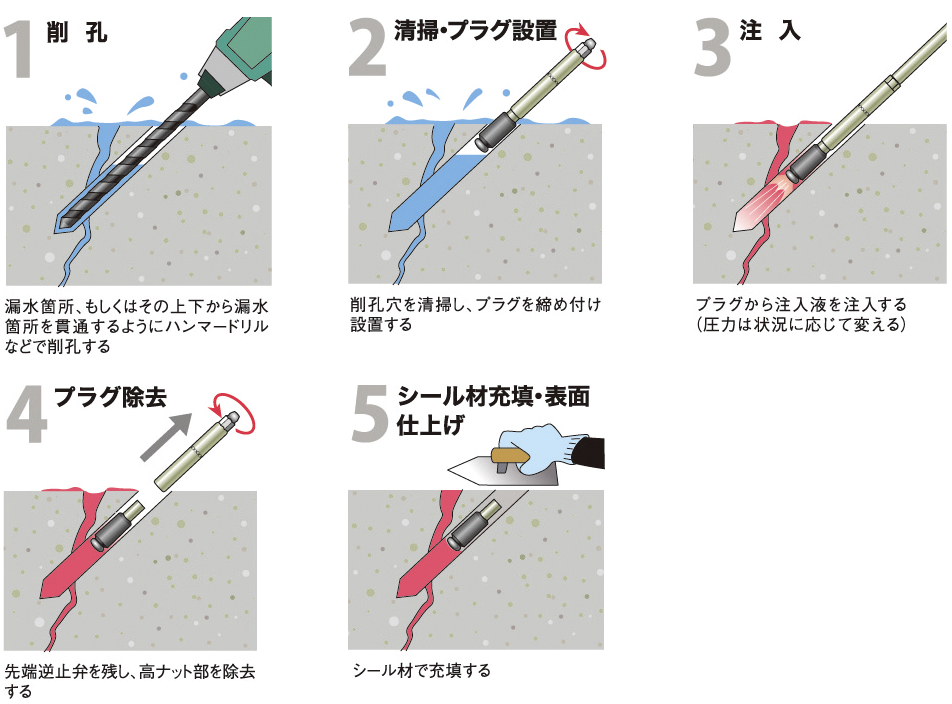 1 削 孔

漏水箇所、もしくはその上下から漏水箇所を貫通するようにハンマードリルなどで削孔する

2 清掃・プラグ設置

削孔穴を清掃し、プラグを締め付け設置する

3 注 入

プラグから注入液を注入する（圧力は状況に応じて変える）

4 プラグ除去

先端逆止弁を残し、高ナット部を除去する

5 シール材充填・表面仕上げ

シール材で充填する