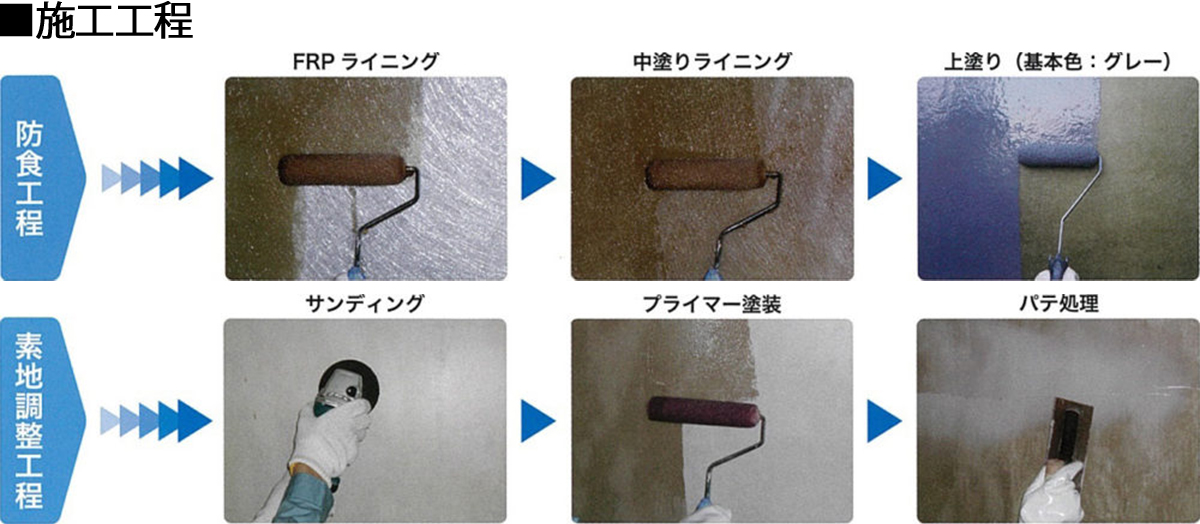 ■施工工程

防食工程

FRP ライニング

中塗りライニング

上塗り（基本色：グレー）

素地調整工程

サンディング

プライマー塗装

パテ処理