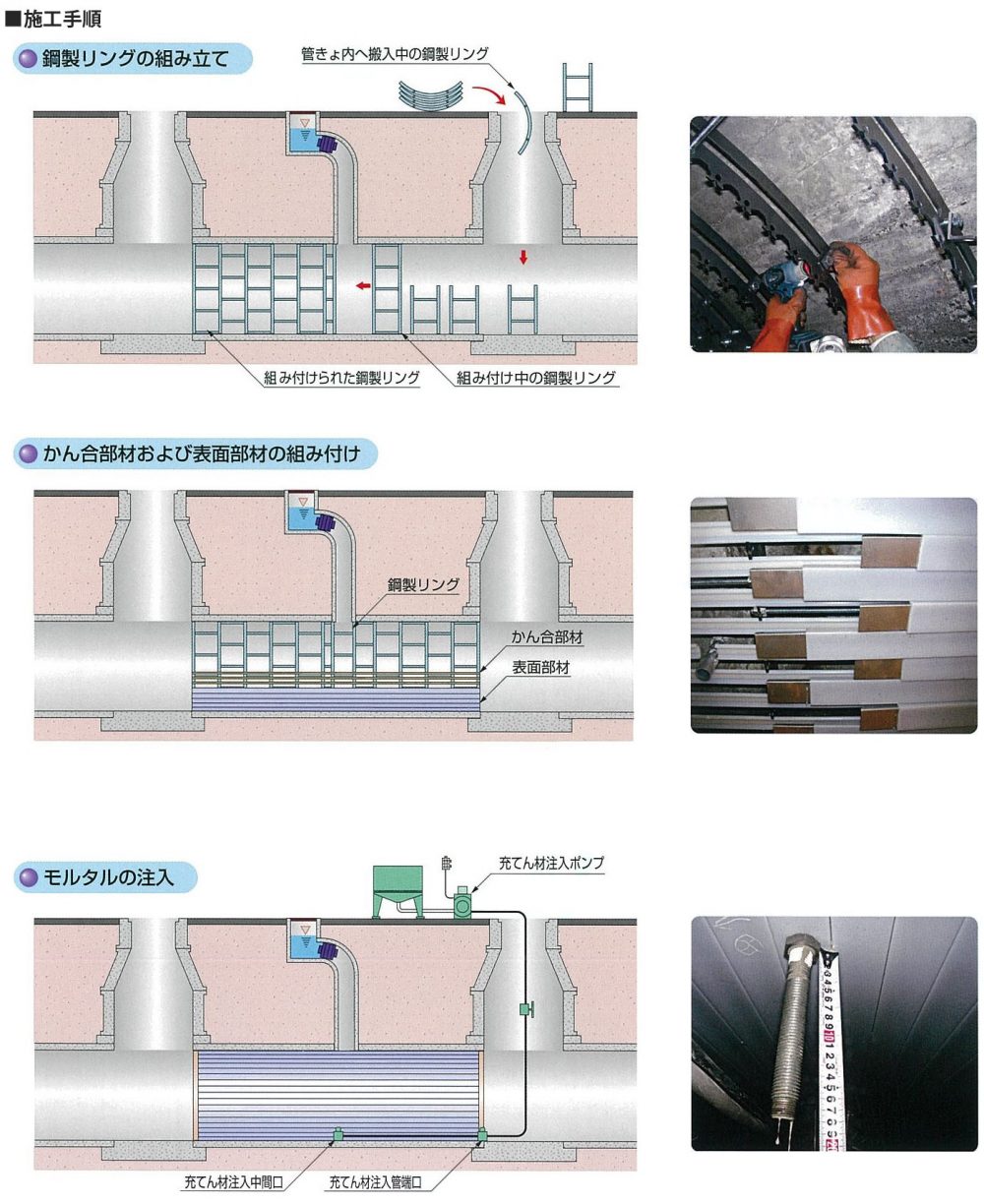 ■施工手順

鋼製リングの組み立て

管きょ内へ搬入中の鋼製リング

組み付けられた鋼製リング

組み付け中の鋼製リング

かん合部材および表面部材の組み付け

鋼製リング

かん合部材

表面部材

モルタルの注入

充てん材注入ポンプ

充てん材注入中間口

充てん材注入管端口