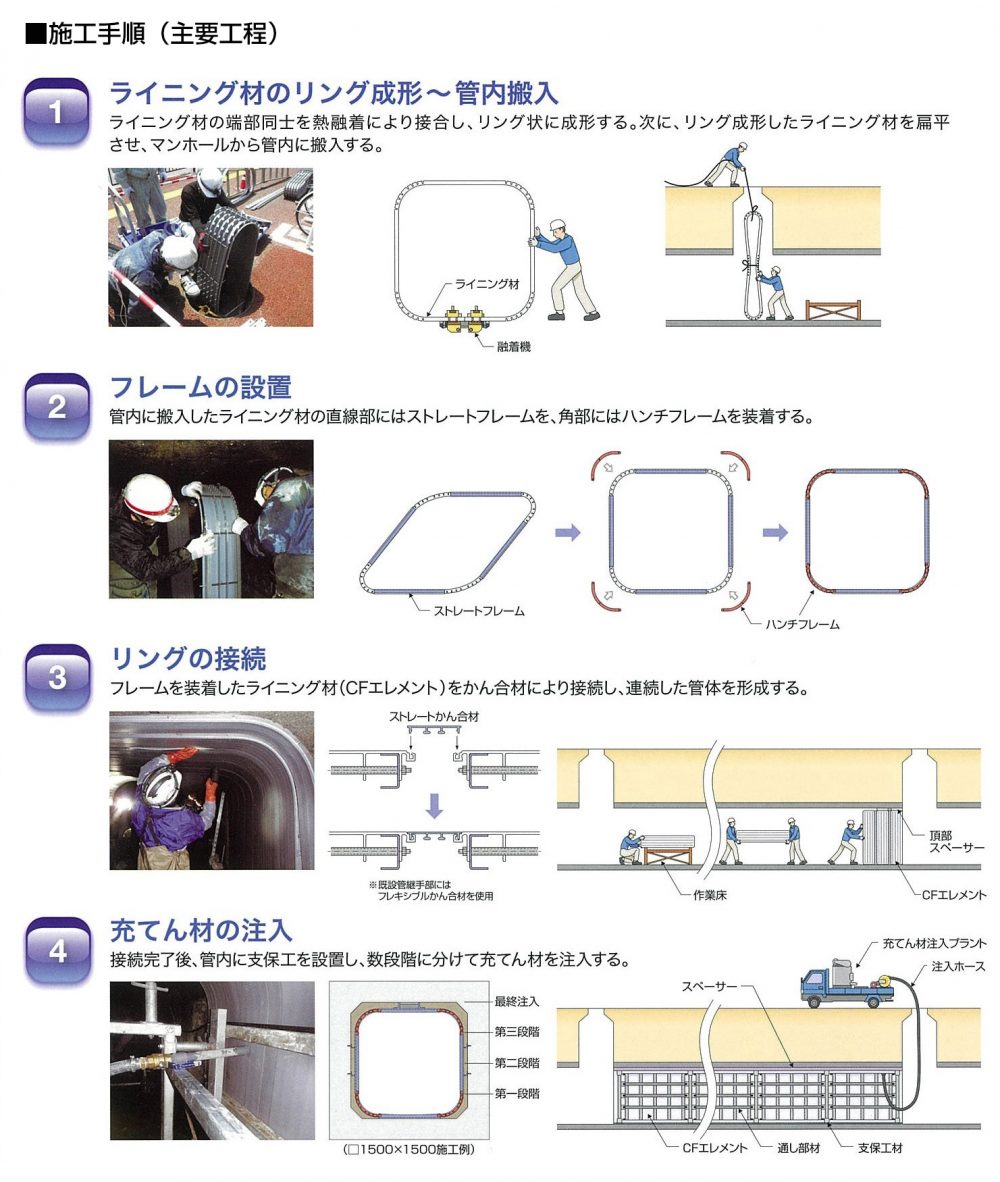 ■施工手順（主要工程）

1
ライニング材のリング成形～管内搬入
ライニング材の端部同士を熱融着により接合し、リング状に成形する。次に、リング成形したライニング材を扁平させ、マンホールから管内に搬入する。

ライニング材
融着機

2
フレームの設置
管内に搬入したライニング材の直線部にはストレートフレームを、角部にはハンチフレームを装着する。

ストレートフレーム
ハンチフレーム

3
リングの接続
フレームを装着したライニング材（CFエレメント）をかん合材により接続し、連続した管体を形成する。

ストレートかん合材
※既設管継手部にはフレキシブルかん合材を使用
頂部スペーサー
作業床
CFエレメント

4
充てん材の注入
接続完了後、管内に支保工を設置し、数段階に分けて充てん材を注入する。

最終注入
第三段階
第二段階
第一段階
（□1500×1500施工例）
充てん材注入プラント
注入ホース
スペーサー
CFエレメント
通し部材
支保工材